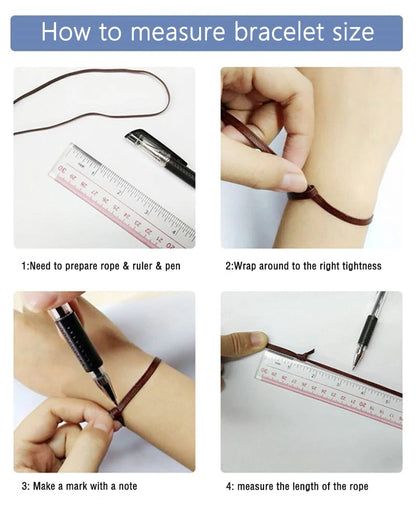 How to measure bracelet size

1:Need to prepare rope & ruler & pen

2:Wrap around to the right tightness

3: Make a mark with a note

4: measure the length of the rope